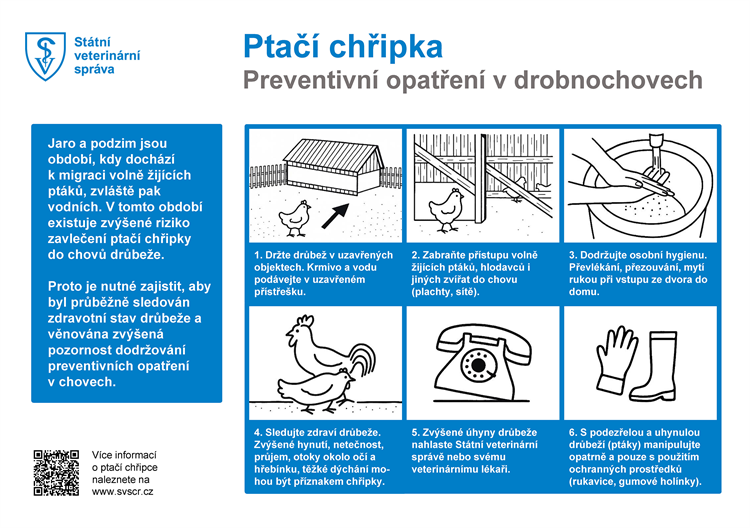 Státní veterinární správa

Ptačí chřipka
Preventivní opatření v drobnochovech

Jaro a podzim jsou období, kdy dochází k migraci volně žijících ptáků, zvláště pak vodních. V tomto období existuje zvýšené riziko zavlečení ptačí chřipky do chovů drůbeže.

Proto je nutné zajistit, aby byl průběžně sledován zdravotní stav drůbeže a věnována zvýšená pozornost dodržování preventivních opatření v chovech.

1. Držte drůbež v uzavřených objektech. Krmivo a vodu podávejte v uzavřeném přístřešku.

2. Zabraňte přístupu volně žijících ptáků, hlodavců i jiných zvířat do chovu (plachty, sítě).

3. Dodržujte osobní hygienu. Převlékání, přezouvání, mytí rukou při vstupu ze dvora do domu.

4. Sledujte zdraví drůbeže. Zvýšené hynutí, netečnost, průjem, otoky okolo očí a hřebínku, těžké dýchání mohou být příznakem chřipky.

5. Zvýšené úhyny drůbeže nahlaste Státní veterinární správě nebo svému veterinárnímu lékaři.

6. S podezřelou a uhynulou drůbeží (ptáky) manipulujte opatrně a pouze s použitím ochranných prostředků (rukavice, gumové holínky).

Více informací o ptačí chřipce naleznete na www.svscr.cz